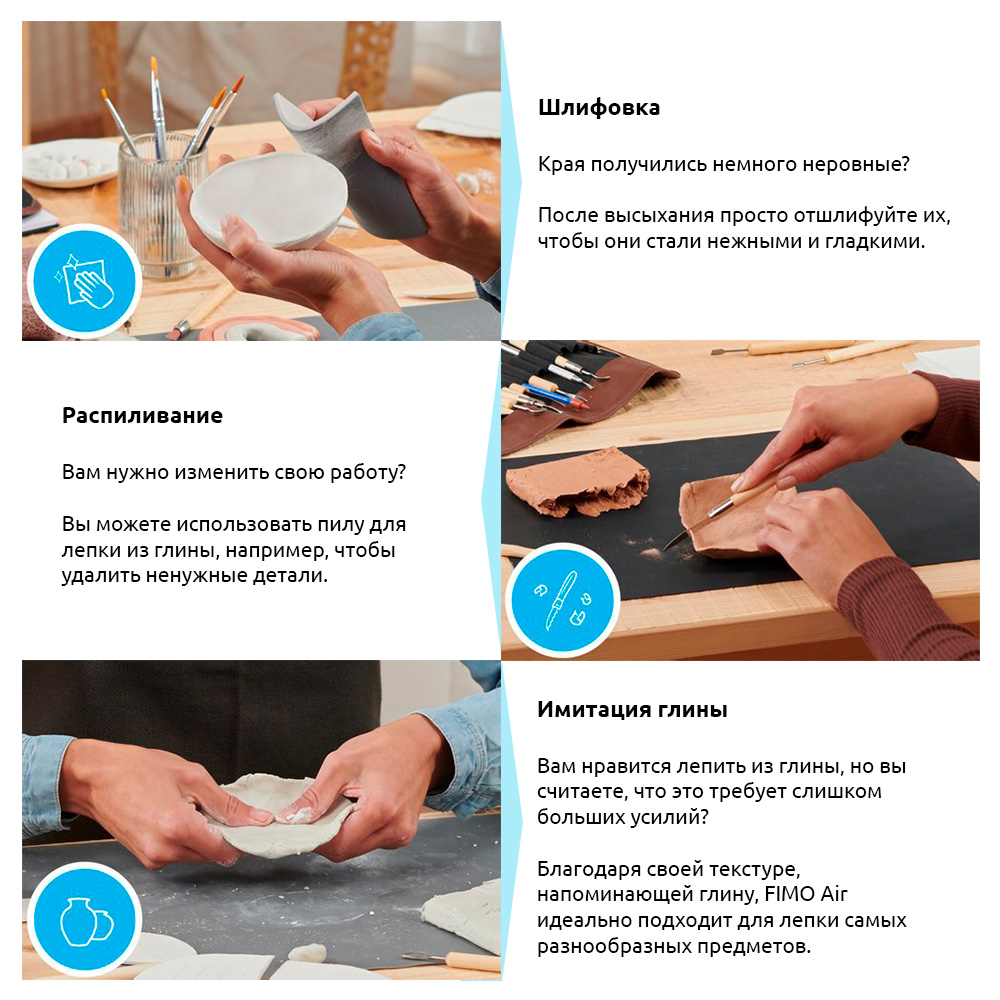 Шлифовка

Края получились немного неровные?

После высыхания просто отшлифуйте их, чтобы они стали нежными и гладкими.

Распиливание

Вам нужно изменить свою работу?

Вы можете использовать пилу для лепки из глины, например, чтобы удалить ненужные детали.

Имитация глины

Вам нравится лепить из глины, но вы считаете, что это требует слишком больших усилий?

Благодаря своей текстуре, напоминающей глину, FIMO Air идеально подходит для лепки самых разнообразных предметов.